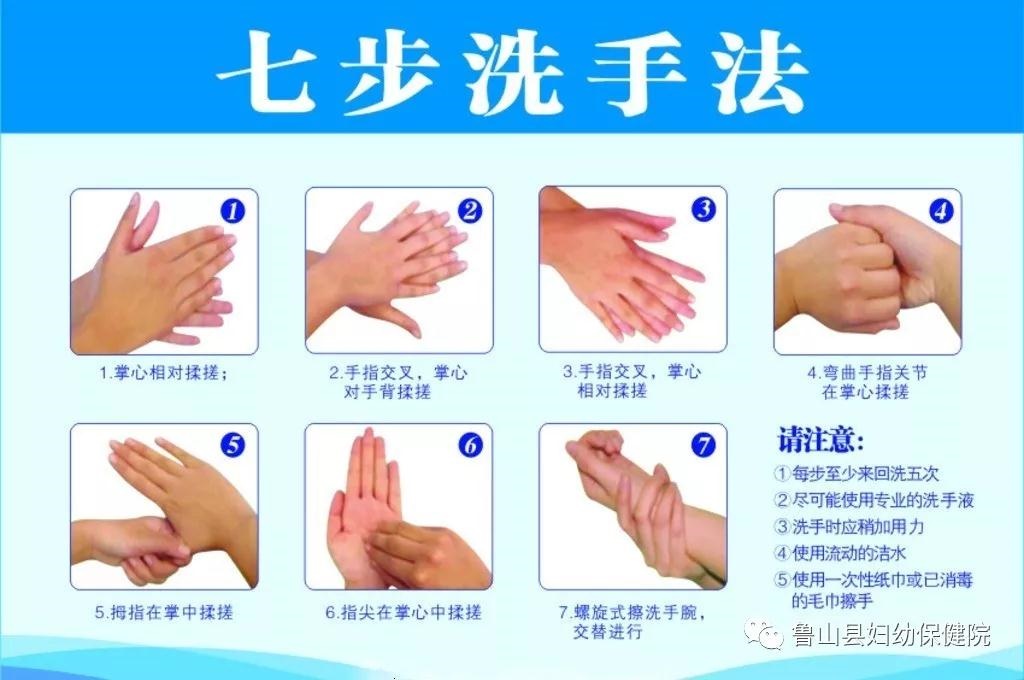 七步洗手法

1

1.掌心相对揉搓；

2

2.手指交叉，掌心对手背揉搓

3

3.手指交叉，掌心相对揉搓

4

4.弯曲手指关节在掌心揉搓

5

5.拇指在掌中揉搓

6

6.指尖在掌心中揉搓

7

7.螺旋式擦洗手腕，交替进行

请注意:
①每步至少来回洗五次
②尽可能使用专业的洗手液
③洗手时应稍加用力
④使用流动的洁水
⑤使用一次性纸巾或已消毒的毛巾擦手

鲁山县妇幼保健院